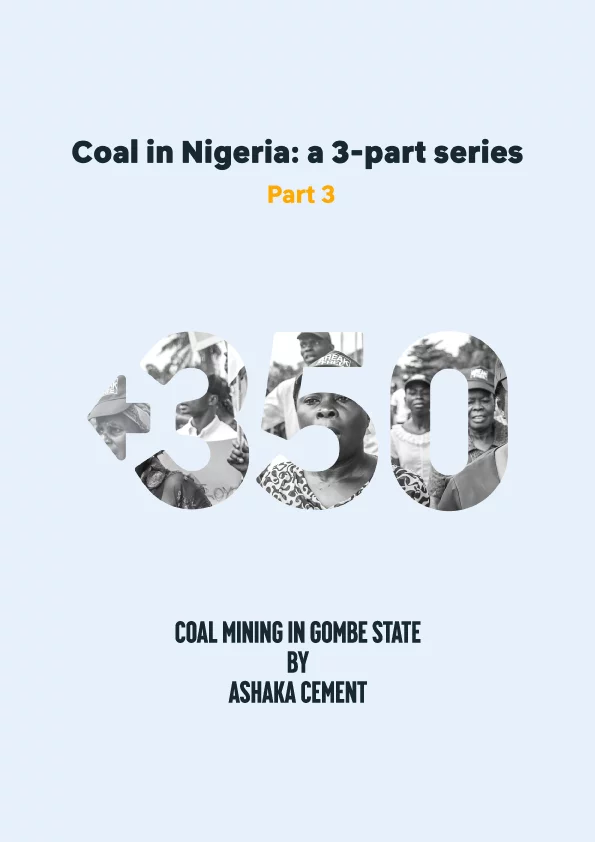 Coal in Nigeria: a 3-part series

Part 3

350

COAL MINING IN GOMBE STATE
BY
ASHAKA CEMENT