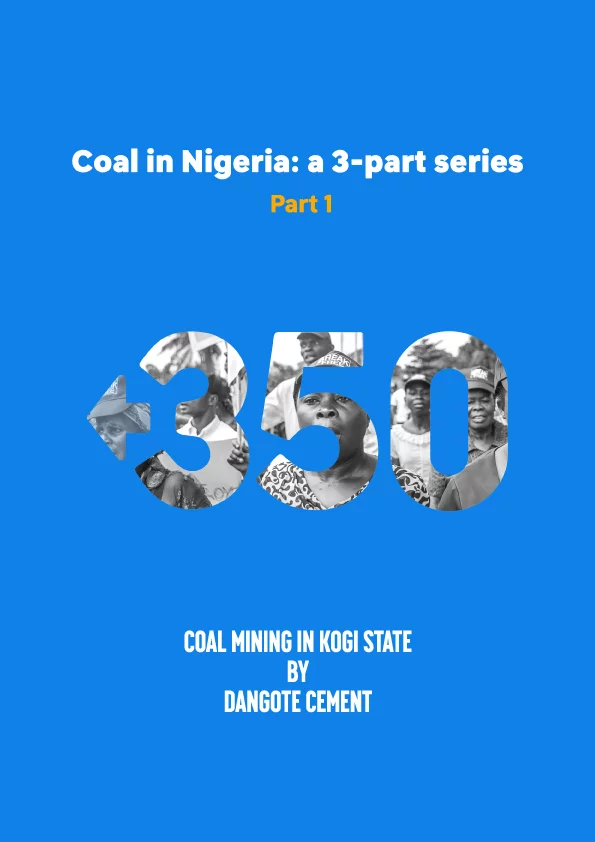 Coal in Nigeria: a 3-part series

Part 1

350

COAL MINING IN KOGI STATE
BY
DANGOTE CEMENT